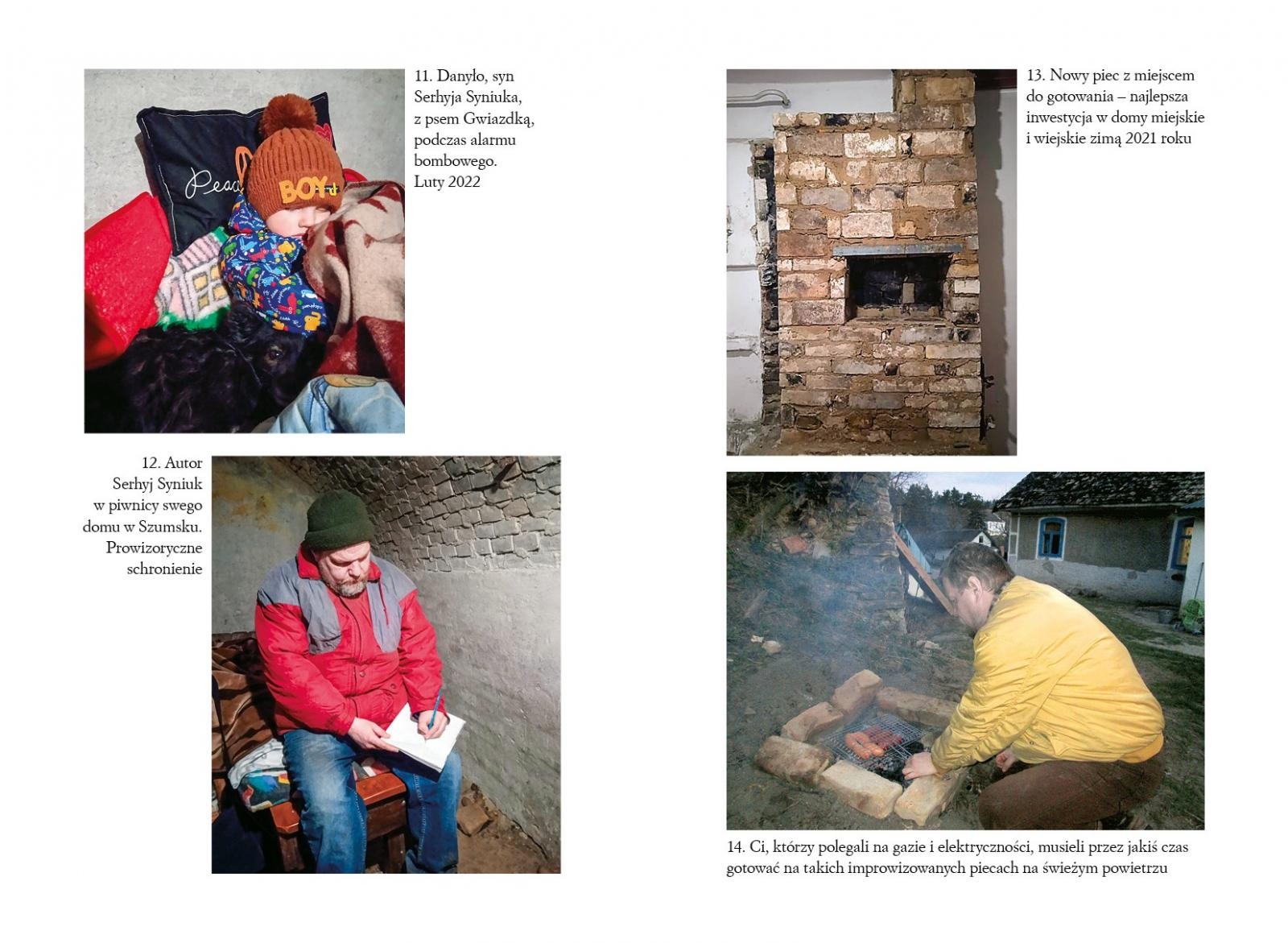 11. Danyło, syn Serhyja Syniuka, z psem Gwiazdką, podczas alarmu bombowego. Luty 2022

Peace

BOY

12. Autor Serhyj Syniuk w piwnicy swego domu w Szumsku. Prowizoryczne schronienie

13. Nowy piec z miejscem do gotowania – najlepsza inwestycja w domy miejskie i wiejskie zimą 2021 roku

14. Ci, którzy polegali na gazie i elektryczności, musieli przez jakiś czas gotować na takich improwizowanych piecach na świeżym powietrzu